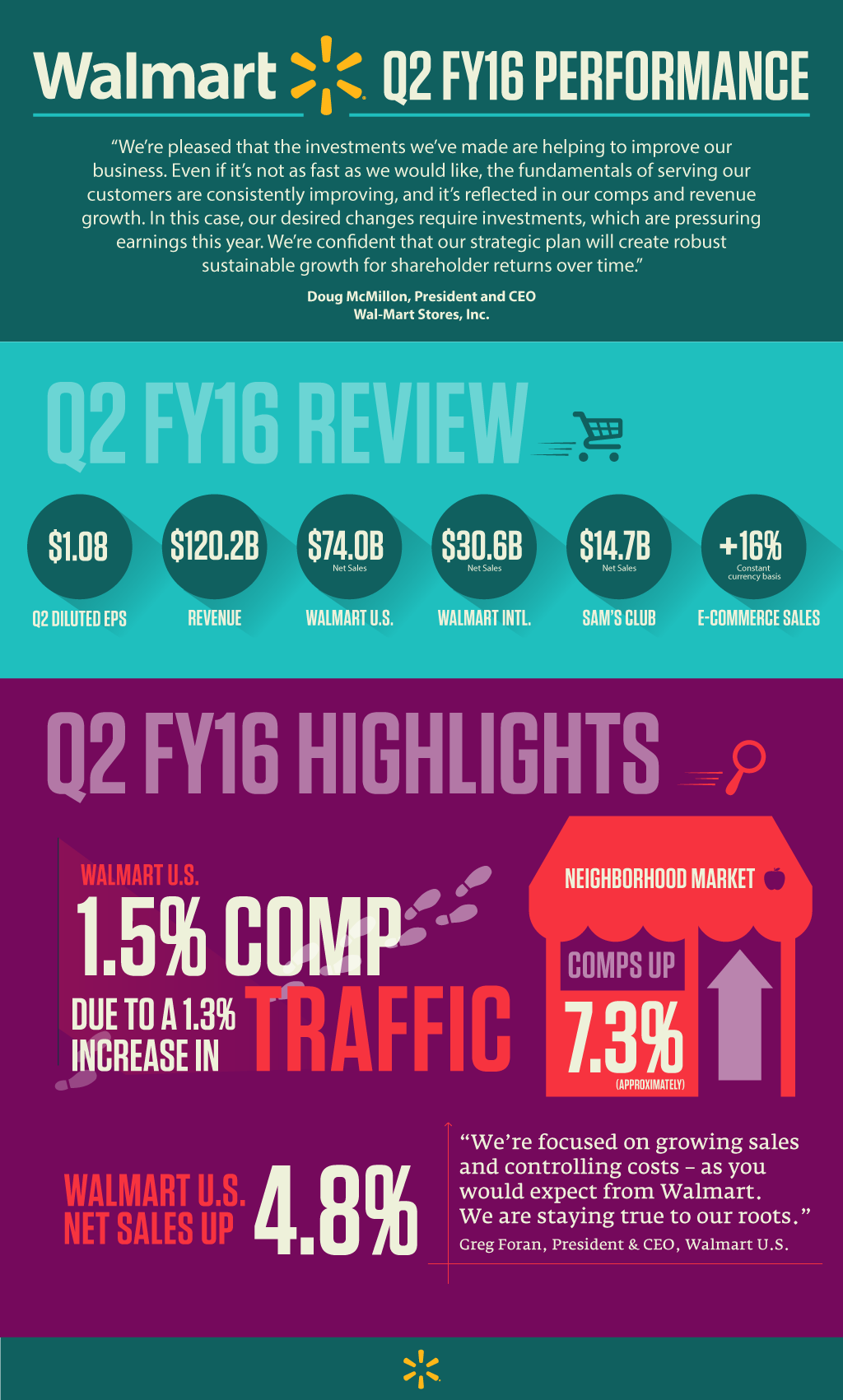 Walmart Q2 FY16 PERFORMANCE

"We're pleased that the investments we've made are helping to improve our business. Even if it's not as fast as we would like, the fundamentals of serving our customers are consistently improving, and it's reflected in our comps and revenue growth. In this case, our desired changes require investments, which are pressuring earnings this year. We're confident that our strategic plan will create robust sustainable growth for shareholder returns over time."

Doug McMillon, President and CEO
Wal-Mart Stores, Inc.

Q2 FY16 REVIEW

$1.08
Q2 DILUTED EPS

$120.2B
REVENUE

$74.0B
Net Sales
WALMART U.S.

$30.6B
Net Sales
WALMART INTL.

$14.7B
Net Sales
SAM'S CLUB

+16%
Constant currency basis
E-COMMERCE SALES

Q2 FY16 HIGHLIGHTS

WALMART U.S.
1.5% COMP
DUE TO A 1.3% INCREASE IN TRAFFIC

NEIGHBORHOOD MARKET
COMPS UP
7.3%
(APPROXIMATELY)

WALMART U.S. NET SALES UP 4.8%

"We're focused on growing sales and controlling costs – as you would expect from Walmart. We are staying true to our roots."
Greg Foran, President & CEO, Walmart U.S.